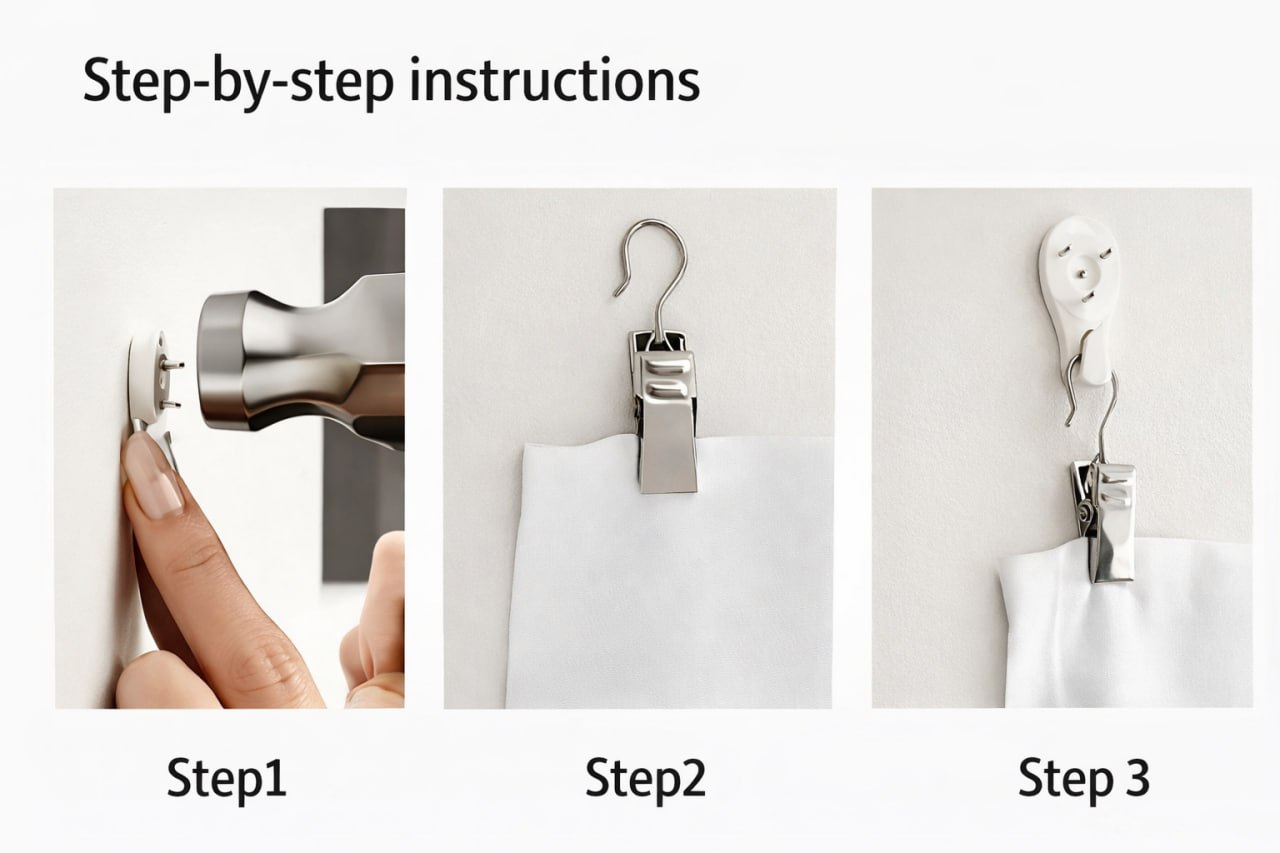 Step-by-step instructions

Step1

Step2

Step 3